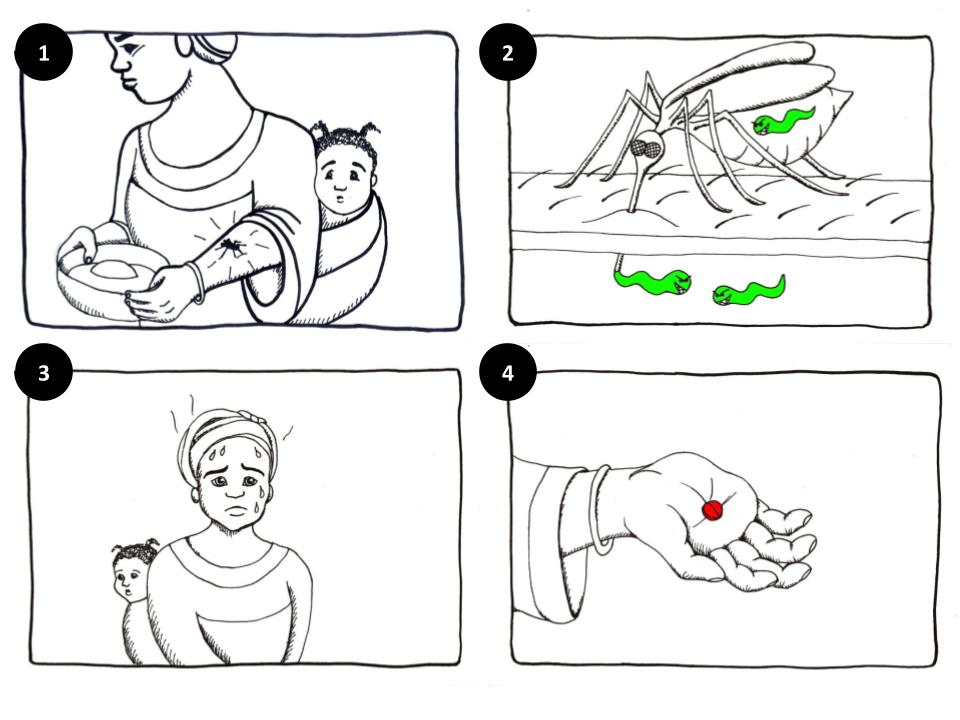 1
2
3
4